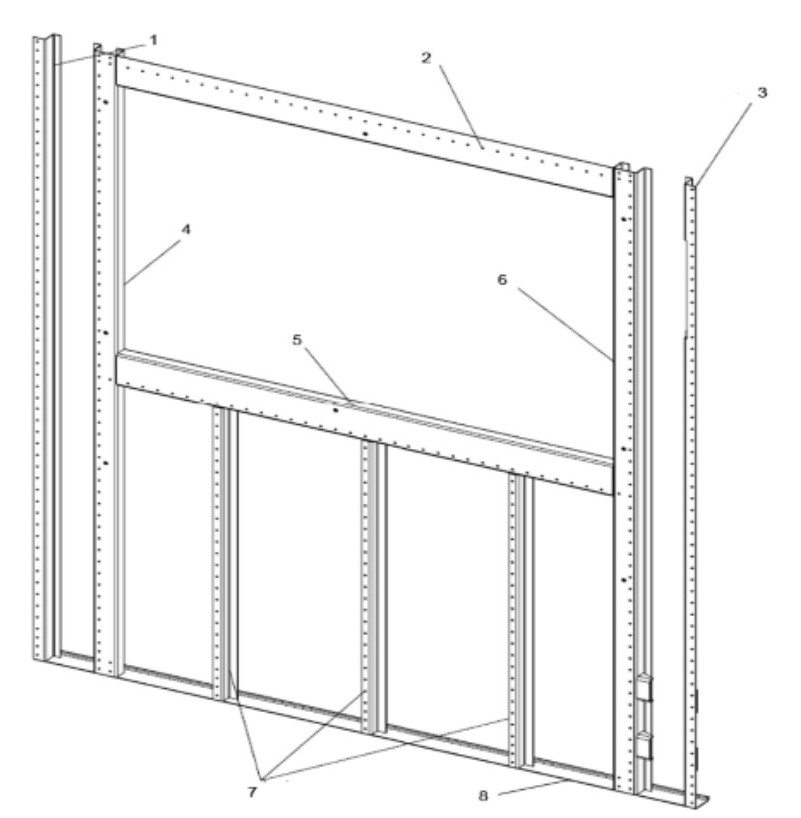 1
2
3
4
6
5
7
8